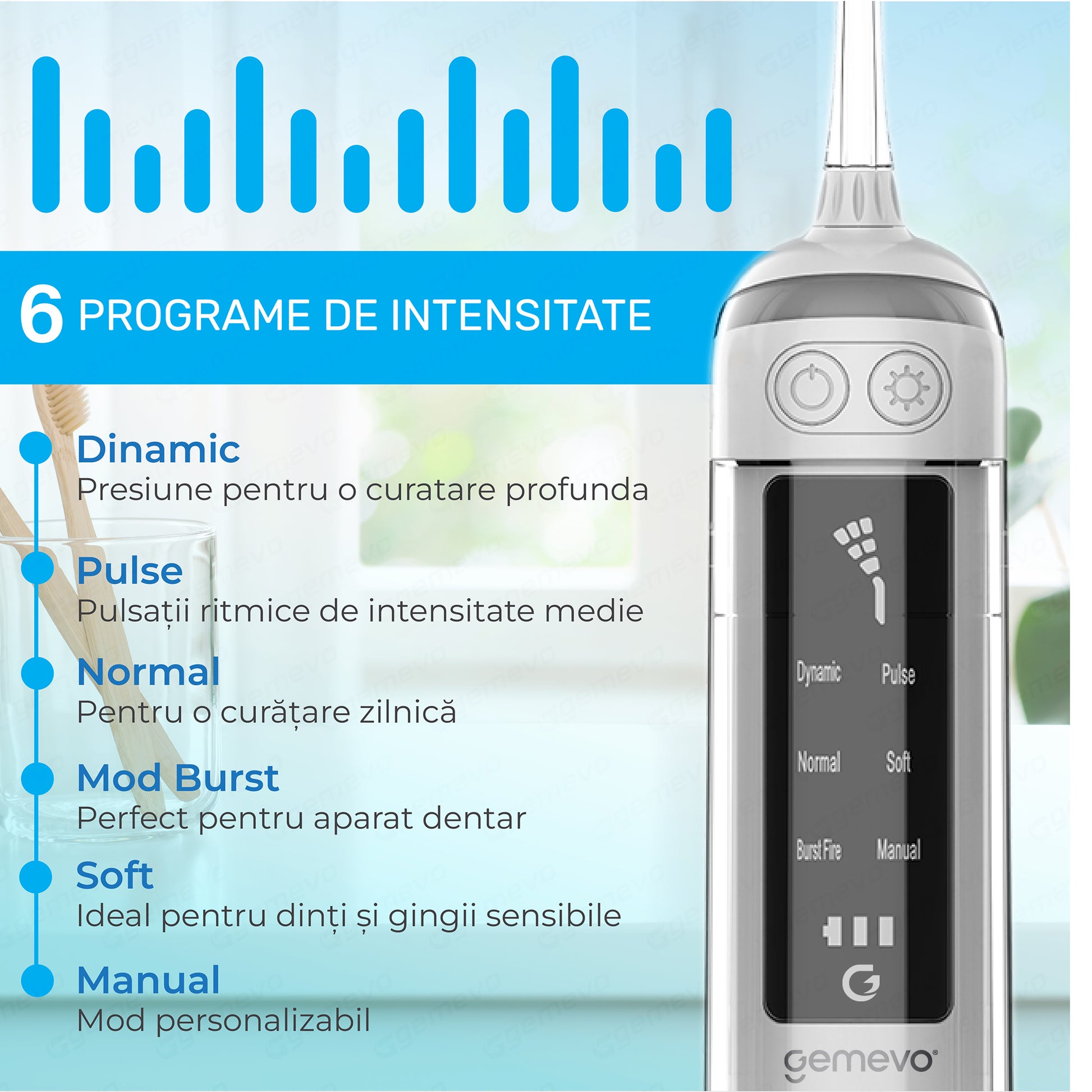 6 PROGRAME DE INTENSITATE

Dinamic
Presiune pentru o curatare profunda

Pulse
Pulsații ritmice de intensitate medie

Normal
Pentru o curățare zilnică

Mod Burst
Perfect pentru aparat dentar

Soft
Ideal pentru dinți și gingii sensibile

Manual
Mod personalizabil

Dynamic Pulse
Normal Soft
Burst Fire Manual

gemevo®